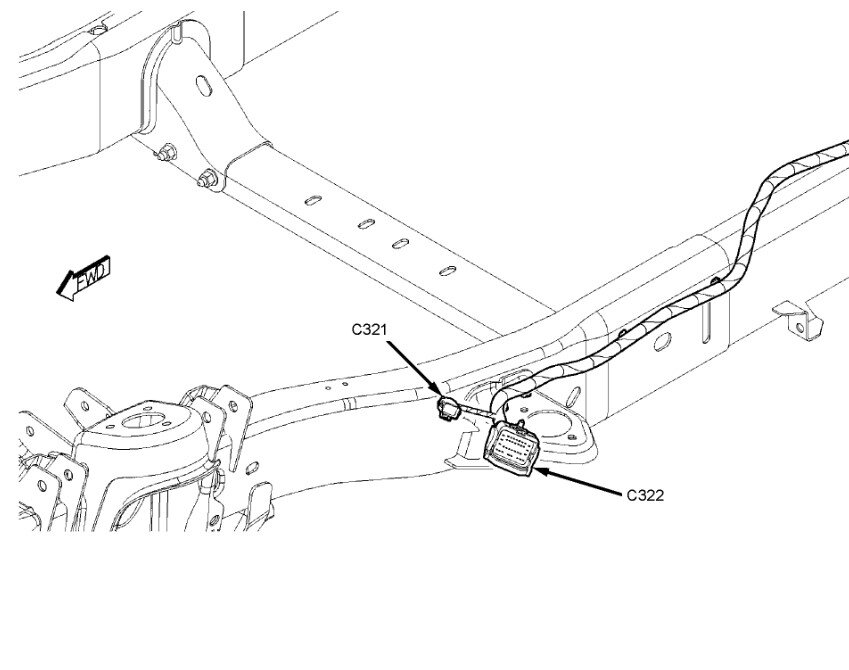 FWD

C321

C322