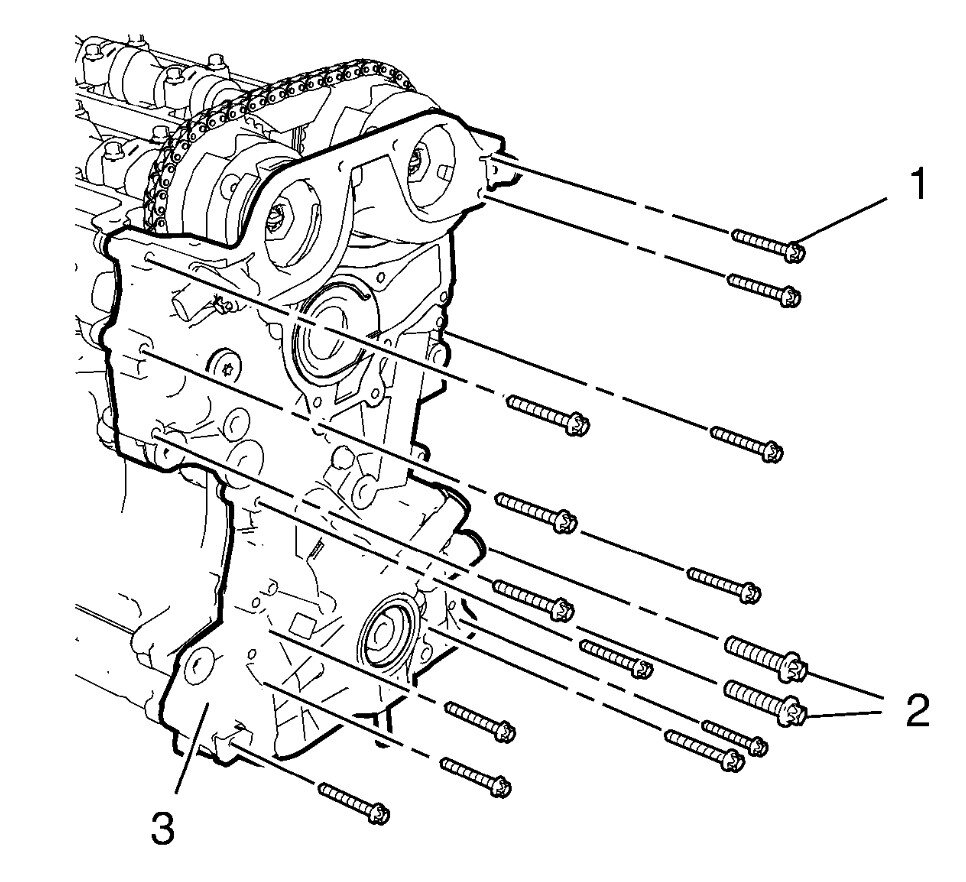 1

2

3