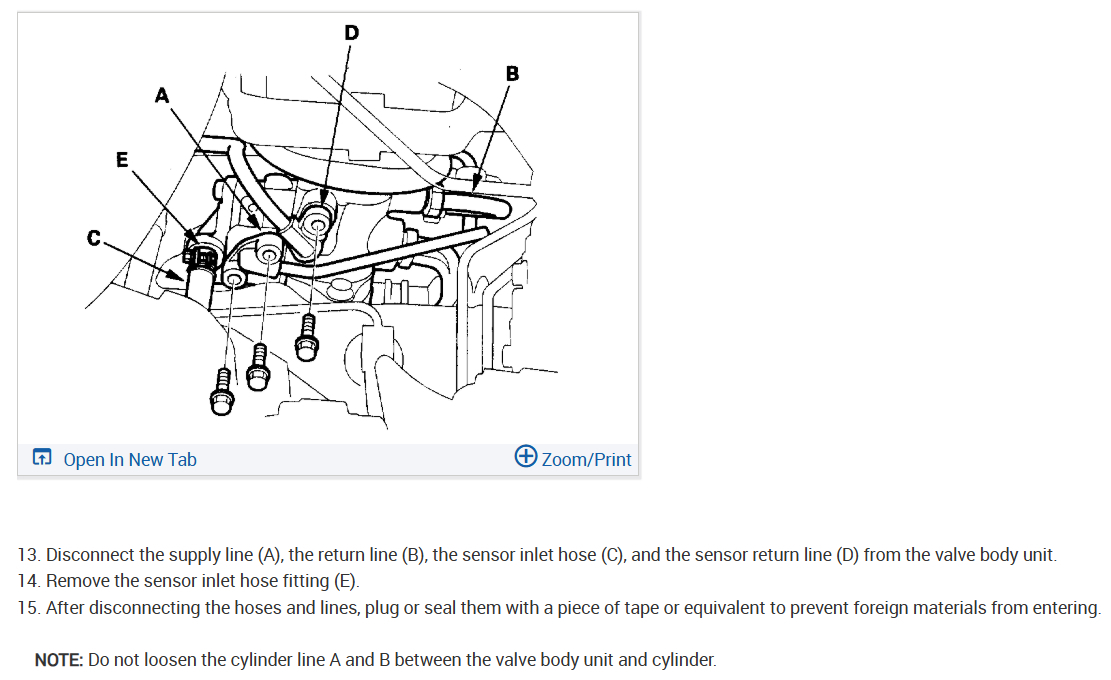 D
B
A
E
C

Open In New Tab
Zoom/Print

13. Disconnect the supply line (A), the return line (B), the sensor inlet hose (C), and the sensor return line (D) from the valve body unit.
14. Remove the sensor inlet hose fitting (E).
15. After disconnecting the hoses and lines, plug or seal them with a piece of tape or equivalent to prevent foreign materials from entering.

NOTE: Do not loosen the cylinder line A and B between the valve body unit and cylinder.