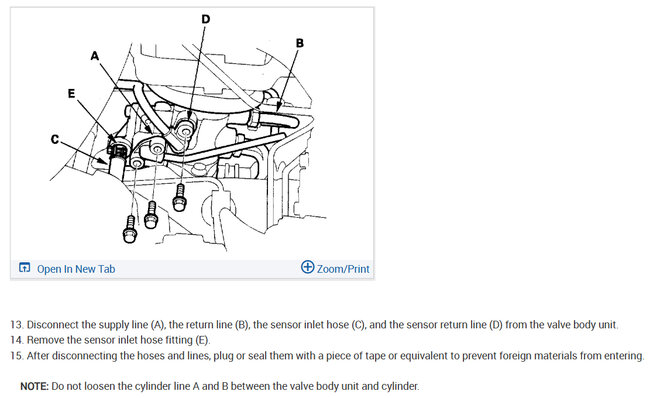 D
B
A
E
C

Open In New Tab
Zoom/Print

13. Disconnect the supply line (A), the return line (B), the sensor inlet hose (C), and the sensor return line (D) from the valve body unit.
14. Remove the sensor inlet hose fitting (E).
15. After disconnecting the hoses and lines, plug or seal them with a piece of tape or equivalent to prevent foreign materials from entering.

NOTE: Do not loosen the cylinder line A and B between the valve body unit and cylinder.