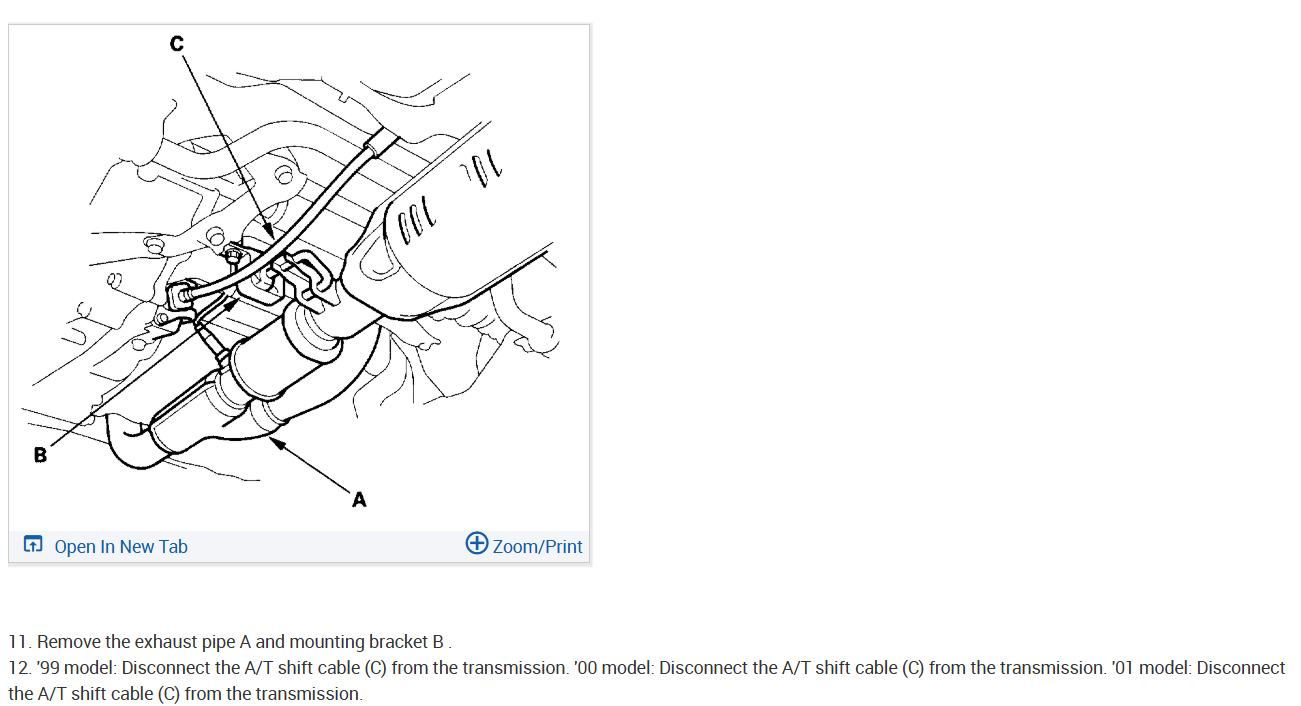 C

B

A

Open In New Tab

Zoom/Print

11. Remove the exhaust pipe A and mounting bracket B .
12. '99 model: Disconnect the A/T shift cable (C) from the transmission. '00 model: Disconnect the A/T shift cable (C) from the transmission. '01 model: Disconnect the A/T shift cable (C) from the transmission.