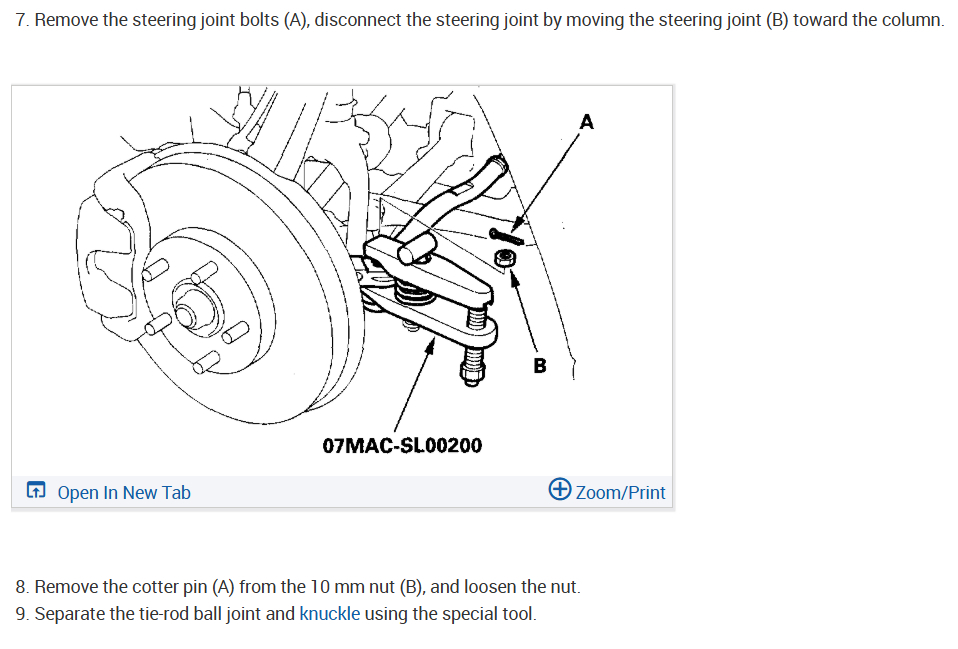 7. Remove the steering joint bolts (A), disconnect the steering joint by moving the steering joint (B) toward the column.

A

B

07MAC-SL00200

Open In New Tab

Zoom/Print

8. Remove the cotter pin (A) from the 10 mm nut (B), and loosen the nut.
9. Separate the tie-rod ball joint and knuckle using the special tool.