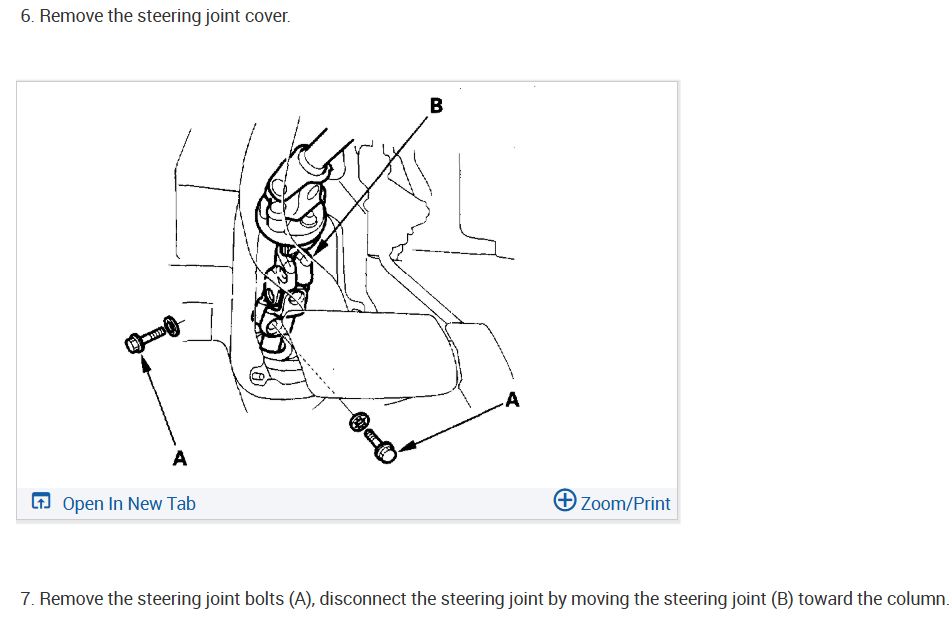 6. Remove the steering joint cover.

B

A

A

Open In New Tab

Zoom/Print

7. Remove the steering joint bolts (A), disconnect the steering joint by moving the steering joint (B) toward the column.