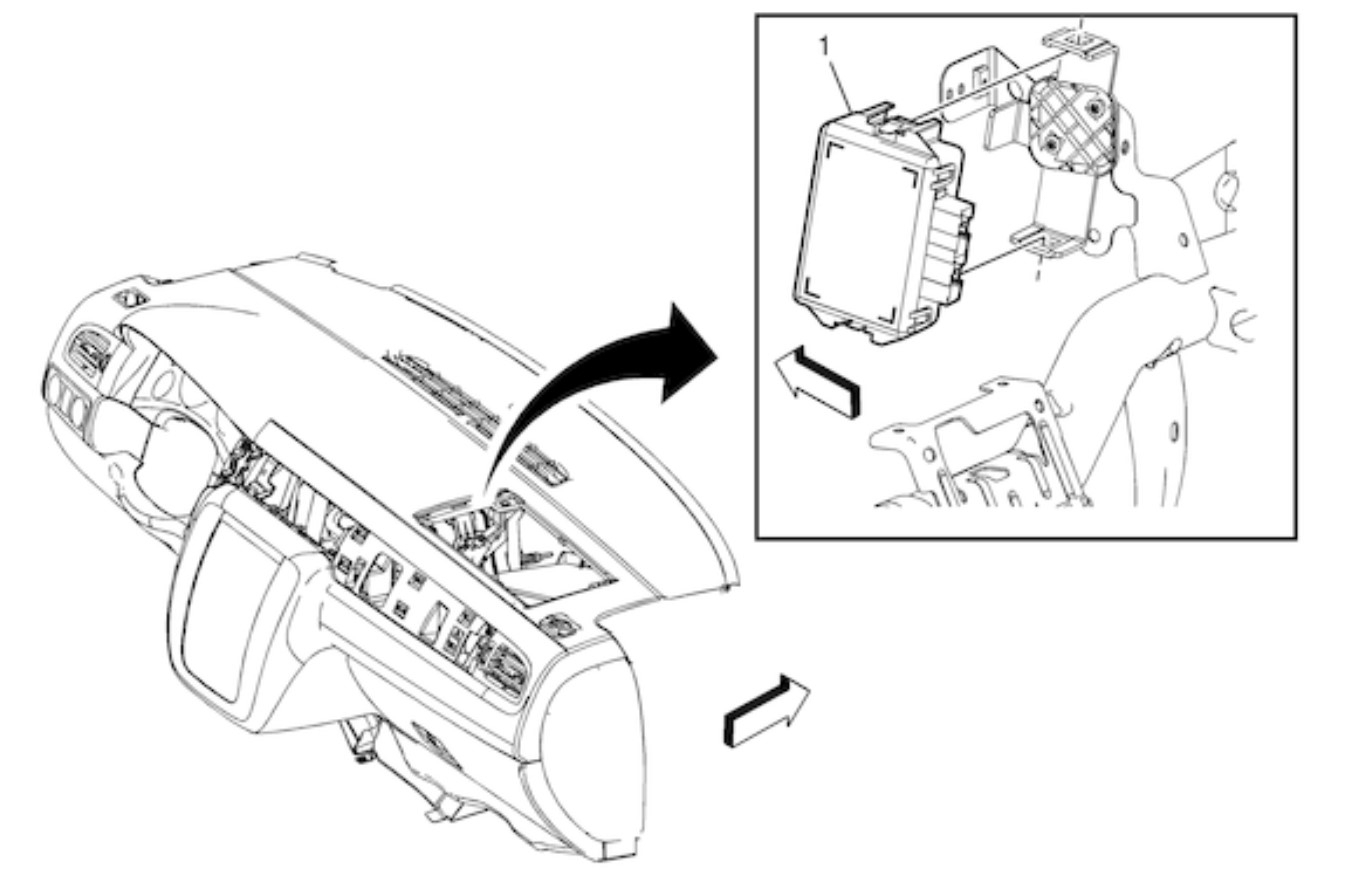 1