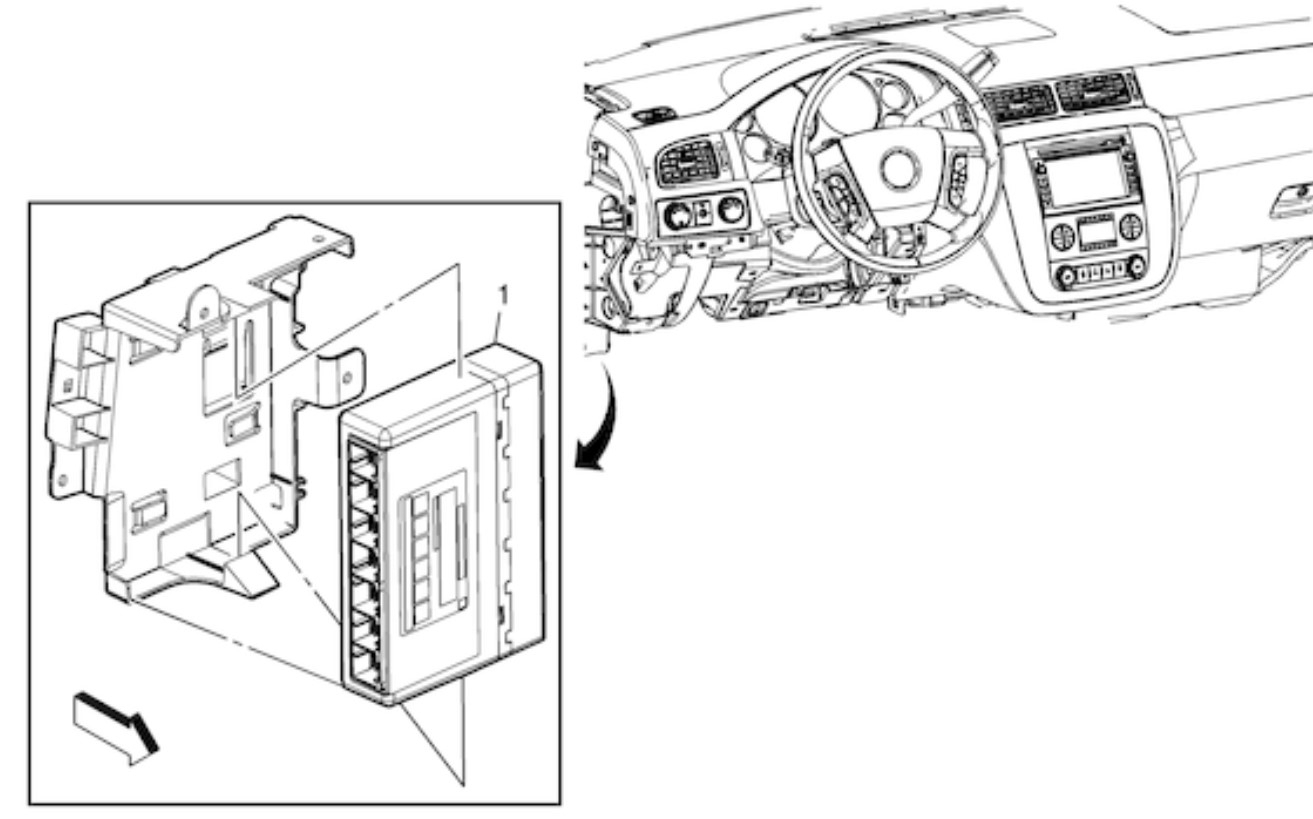 1