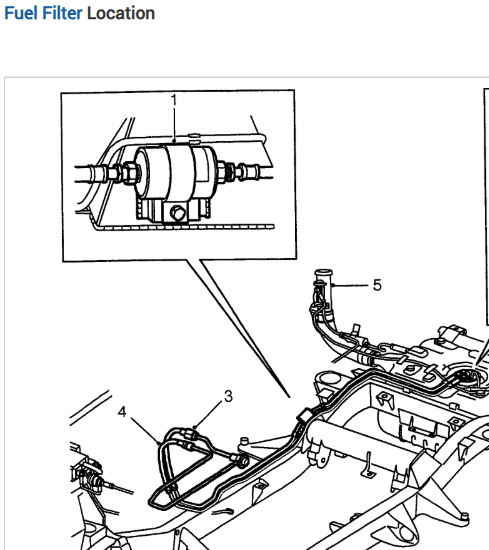 Fuel Filter Location

1

5

3

4