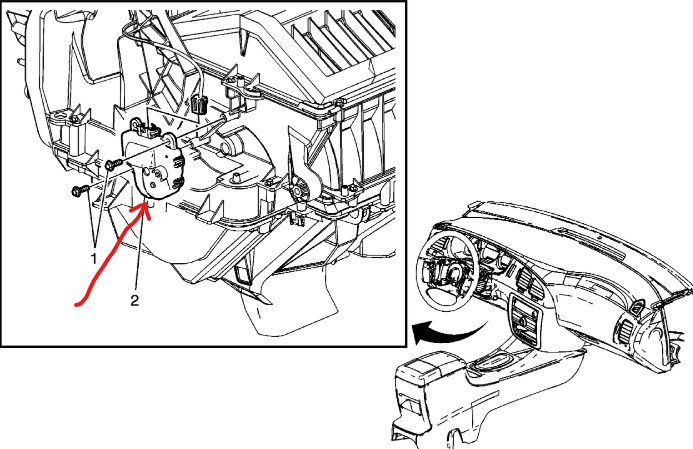 1
2