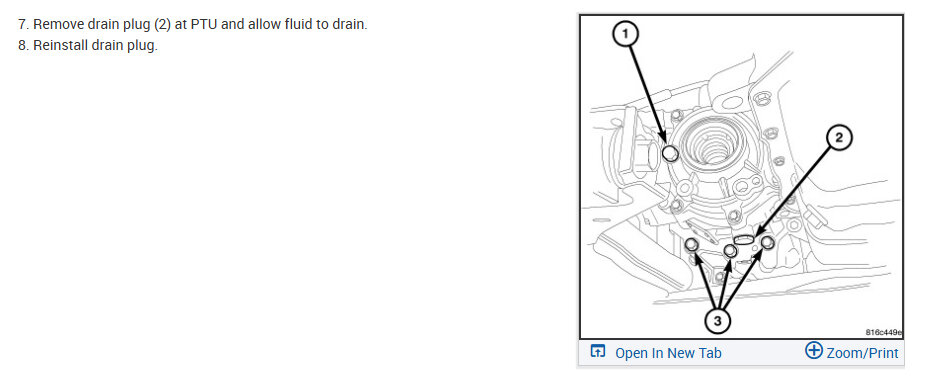 7. Remove drain plug (2) at PTU and allow fluid to drain.
8. Reinstall drain plug.

1
2
3
816c449e

Open In New Tab
Zoom/Print