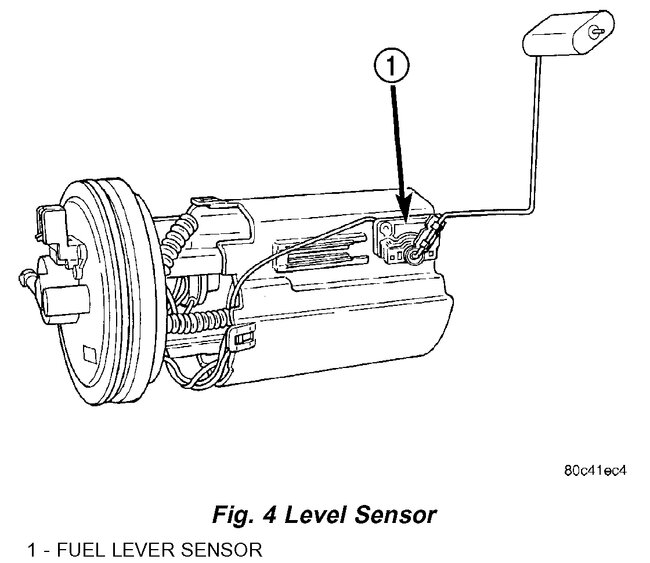 1

80c41ec4

Fig. 4 Level Sensor

1 - FUEL LEVER SENSOR