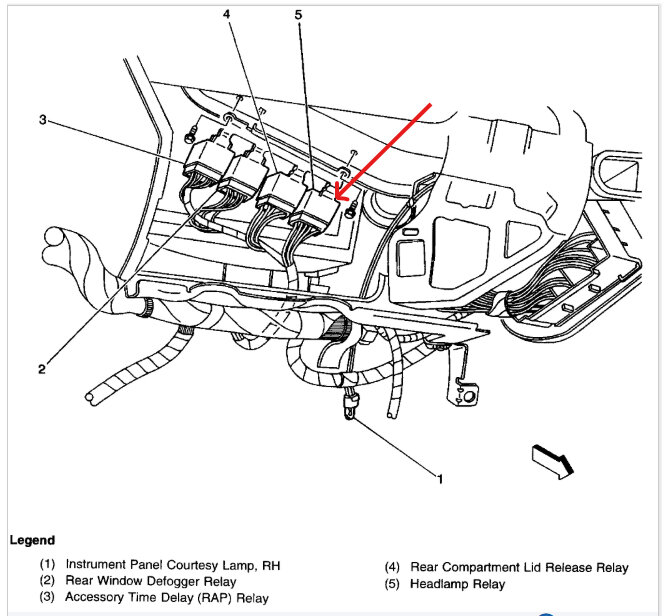 4
5
3
2
1

Legend

(1) Instrument Panel Courtesy Lamp, RH
(2) Rear Window Defogger Relay
(3) Accessory Time Delay (RAP) Relay
(4) Rear Compartment Lid Release Relay
(5) Headlamp Relay