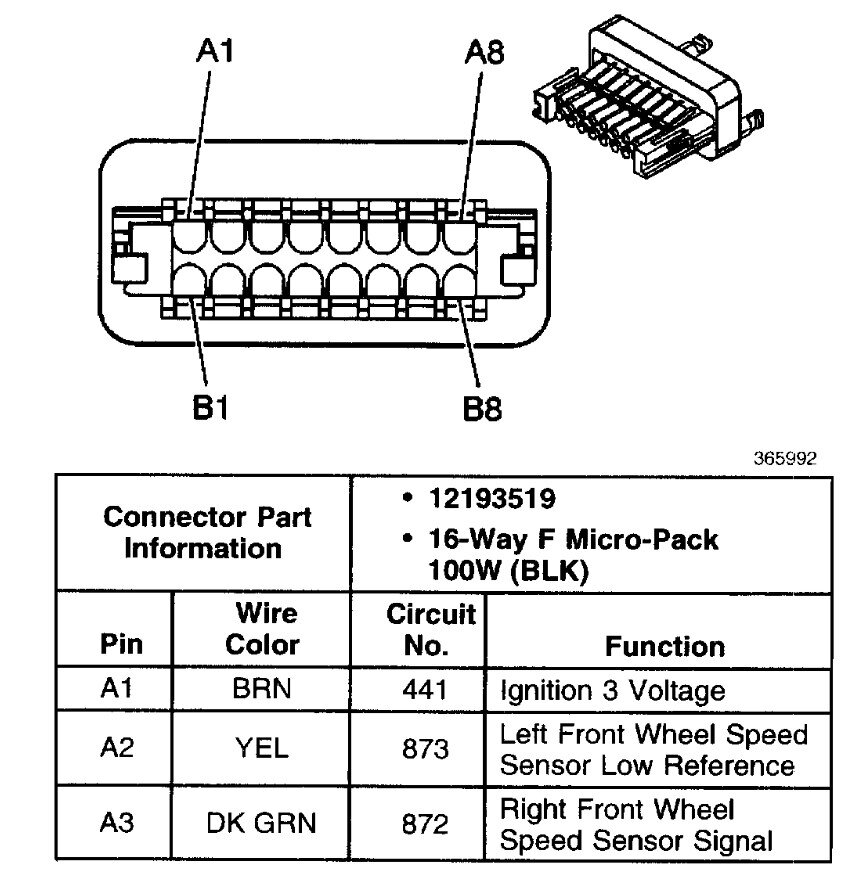 A1
A8
B1
B8

365992

| Connector Part Information | | • 12193519 • 16-Way F Micro-Pack 100W (BLK) | |
|---|---|---|---|
| Pin | Wire Color | Circuit No. | Function |
| A1 | BRN | 441 | Ignition 3 Voltage |
| A2 | YEL | 873 | Left Front Wheel Speed Sensor Low Reference |
| A3 | DK GRN | 872 | Right Front Wheel Speed Sensor Signal |