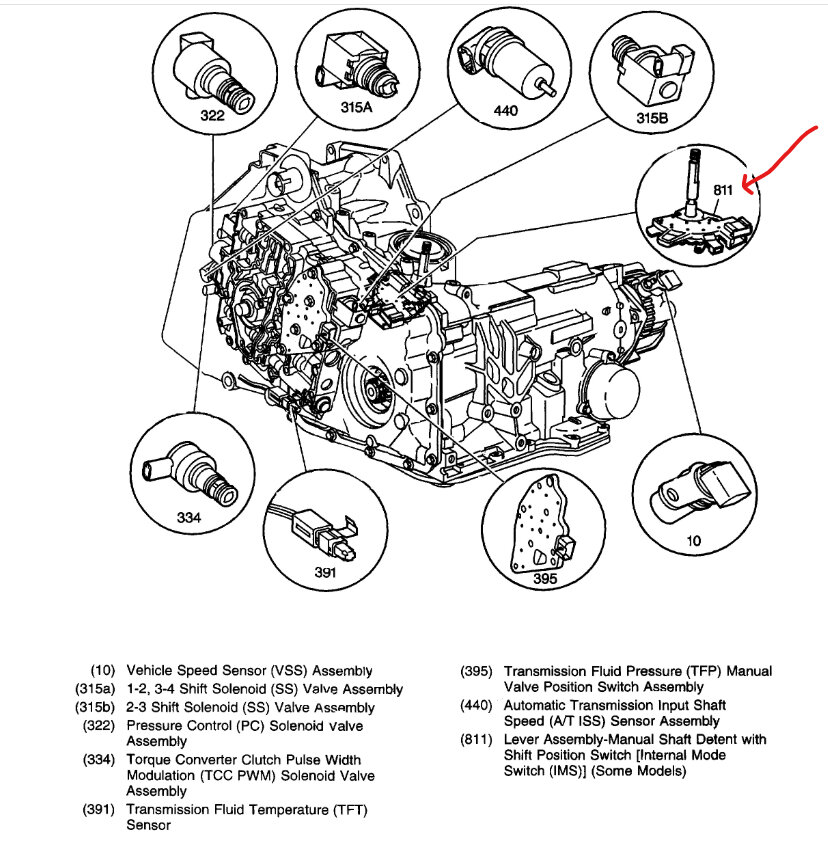 322

315A

440

315B

811

334

391

395

10

(10) Vehicle Speed Sensor (VSS) Assembly
(315a) 1-2, 3-4 Shift Solenoid (SS) Valve Assembly
(315b) 2-3 Shift Solenoid (SS) Valve Assembly
(322) Pressure Control (PC) Solenoid Valve Assembly
(334) Torque Converter Clutch Pulse Width Modulation (TCC PWM) Solenoid Valve Assembly
(391) Transmission Fluid Temperature (TFT) Sensor

(395) Transmission Fluid Pressure (TFP) Manual Valve Position Switch Assembly
(440) Automatic Transmission Input Shaft Speed (A/T ISS) Sensor Assembly
(811) Lever Assembly-Manual Shaft Detent with Shift Position Switch [Internal Mode Switch (IMS)] (Some Models)