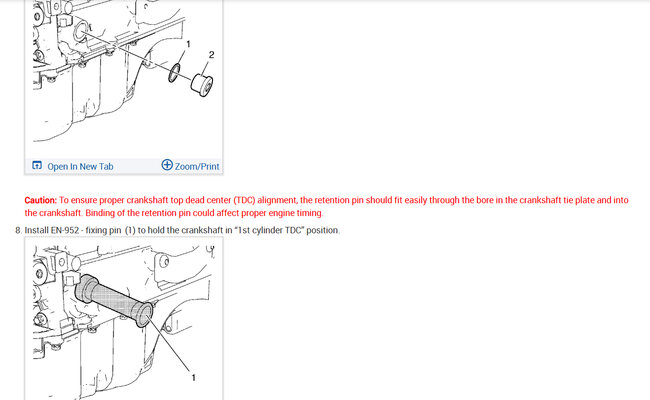 1
2

Open In New Tab
Zoom/Print

Caution: To ensure proper crankshaft top dead center (TDC) alignment, the retention pin should fit easily through the bore in the crankshaft tie plate and into the crankshaft. Binding of the retention pin could affect proper engine timing.

8. Install EN-952 - fixing pin (1) to hold the crankshaft in "1st cylinder TDC" position.

1