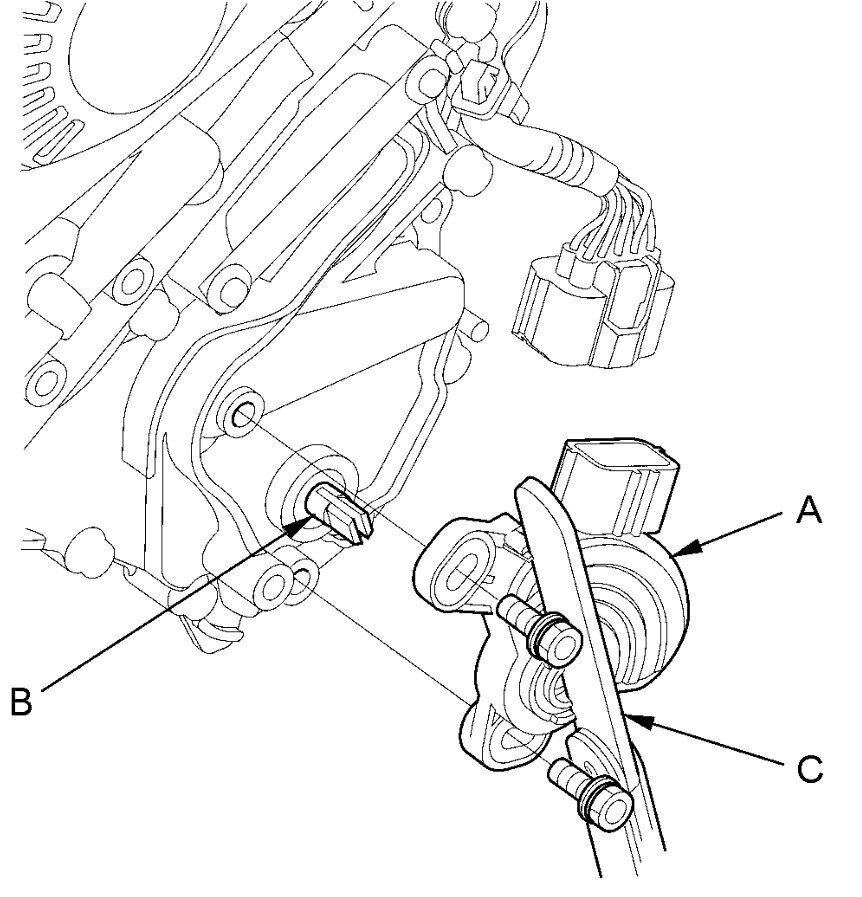 A

B

C