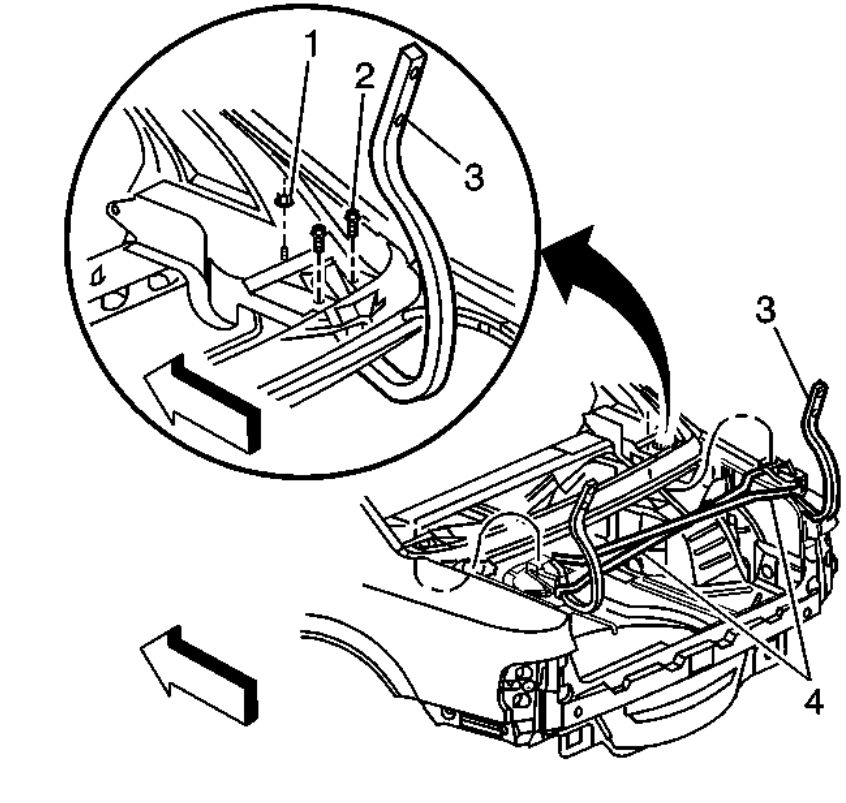 1
2
3
3
4