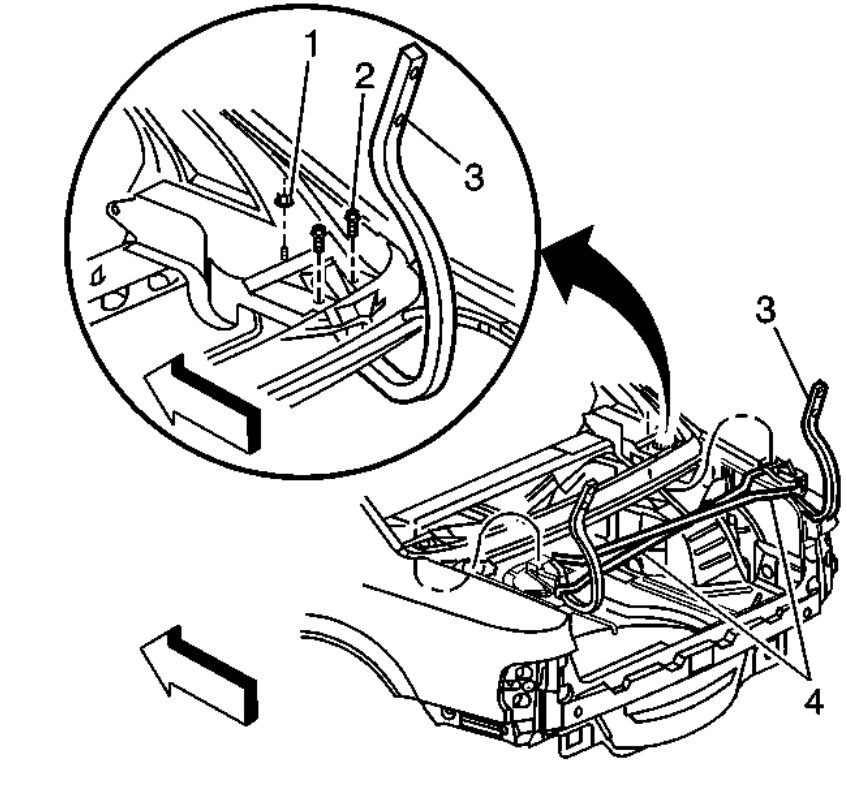 1
2
3
3
4