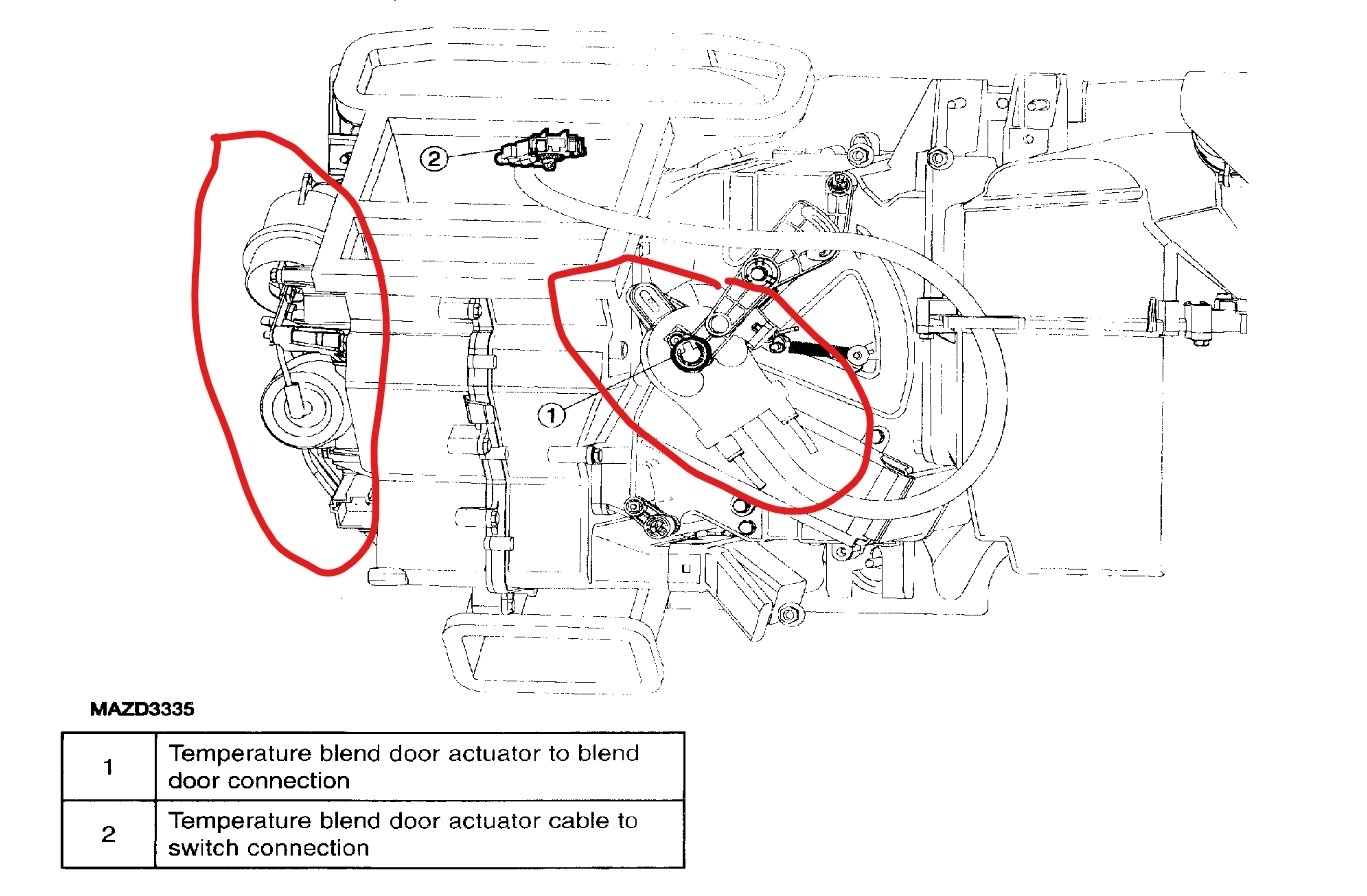 2

1

MAZD3335

| 1 | Temperature blend door actuator to blend door connection |
|---|---|
| 2 | Temperature blend door actuator cable to switch connection |