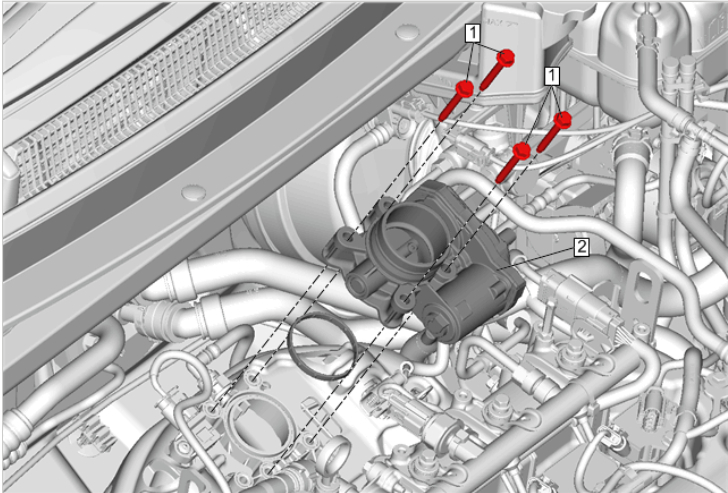 1
1
2