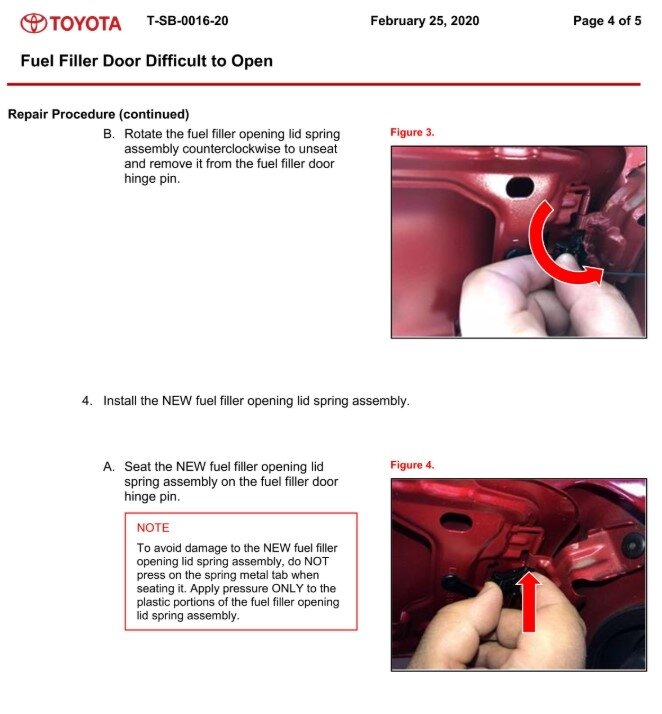 TOYOTA T-SB-0016-20 February 25, 2020 Page 4 of 5

Fuel Filler Door Difficult to Open

Repair Procedure (continued)

B. Rotate the fuel filler opening lid spring assembly counterclockwise to unseat and remove it from the fuel filler door hinge pin.

Figure 3.

4. Install the NEW fuel filler opening lid spring assembly.

A. Seat the NEW fuel filler opening lid spring assembly on the fuel filler door hinge pin.

NOTE

To avoid damage to the NEW fuel filler opening lid spring assembly, do NOT press on the spring metal tab when seating it. Apply pressure ONLY to the plastic portions of the fuel filler opening lid spring assembly.

Figure 4.