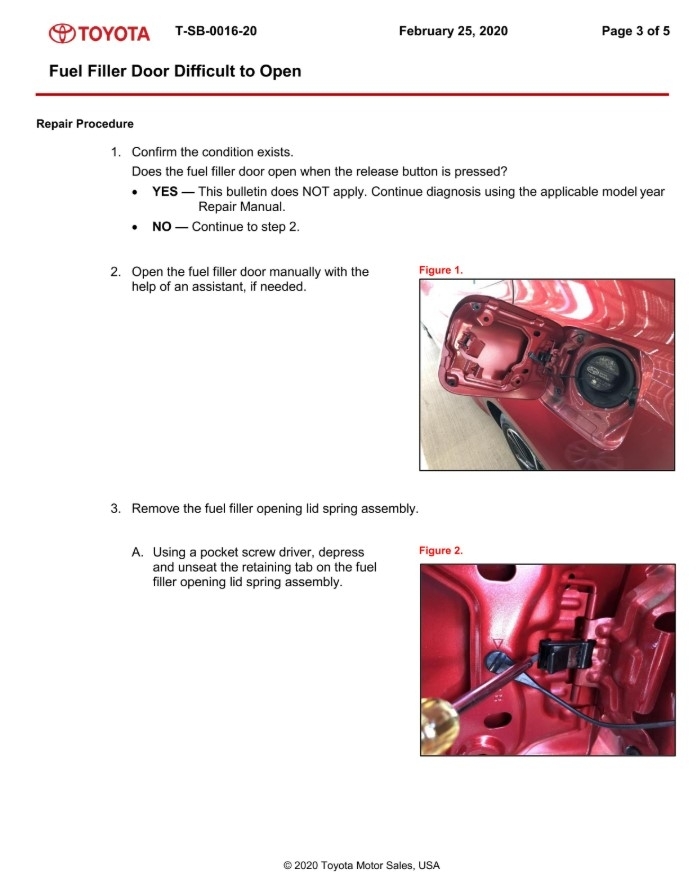 TOYOTA T-SB-0016-20 February 25, 2020 Page 3 of 5

Fuel Filler Door Difficult to Open

Repair Procedure

1. Confirm the condition exists.

Does the fuel filler door open when the release button is pressed?

• YES — This bulletin does NOT apply. Continue diagnosis using the applicable model year Repair Manual.

• NO — Continue to step 2.

2. Open the fuel filler door manually with the help of an assistant, if needed.

Figure 1.

3. Remove the fuel filler opening lid spring assembly.

A. Using a pocket screw driver, depress and unseat the retaining tab on the fuel filler opening lid spring assembly.

Figure 2.

© 2020 Toyota Motor Sales, USA