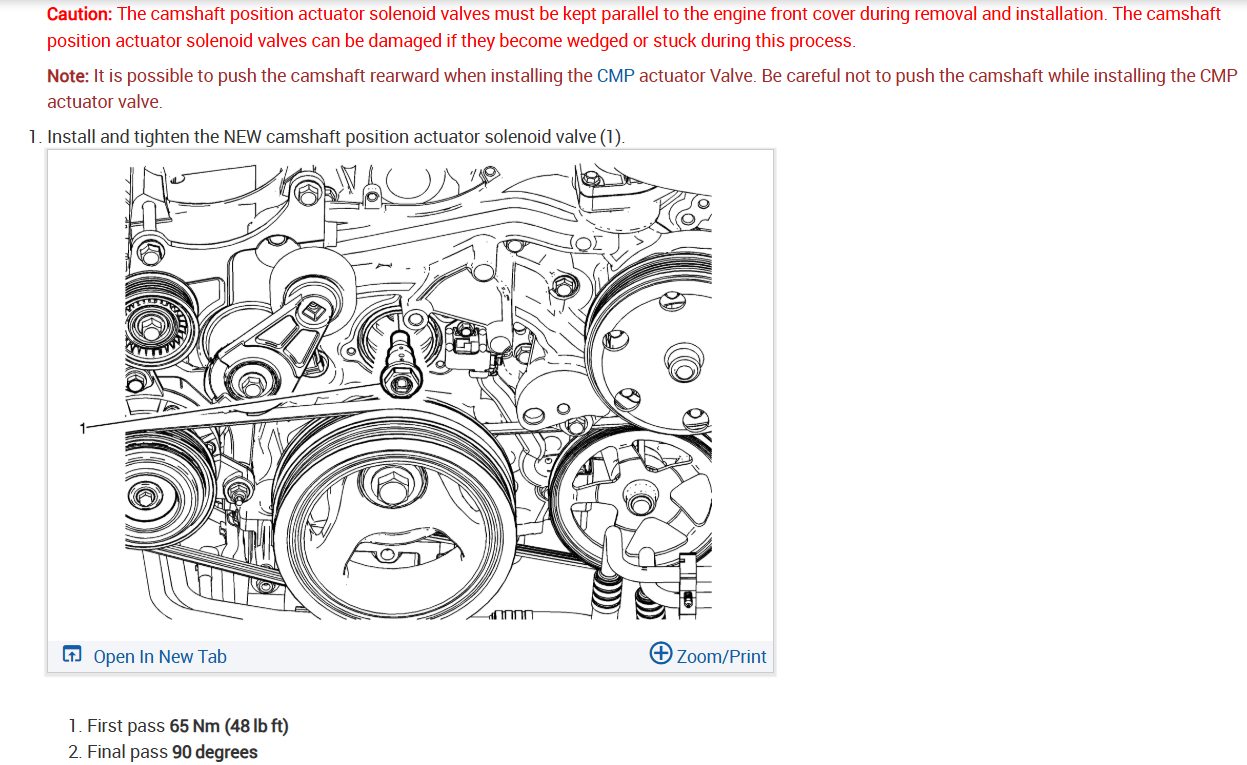 Caution: The camshaft position actuator solenoid valves must be kept parallel to the engine front cover during removal and installation. The camshaft position actuator solenoid valves can be damaged if they become wedged or stuck during this process.

Note: It is possible to push the camshaft rearward when installing the CMP actuator Valve. Be careful not to push the camshaft while installing the CMP actuator valve.

1. Install and tighten the NEW camshaft position actuator solenoid valve (1).

1

Open In New Tab

Zoom/Print

1. First pass 65 Nm (48 lb ft)
2. Final pass 90 degrees