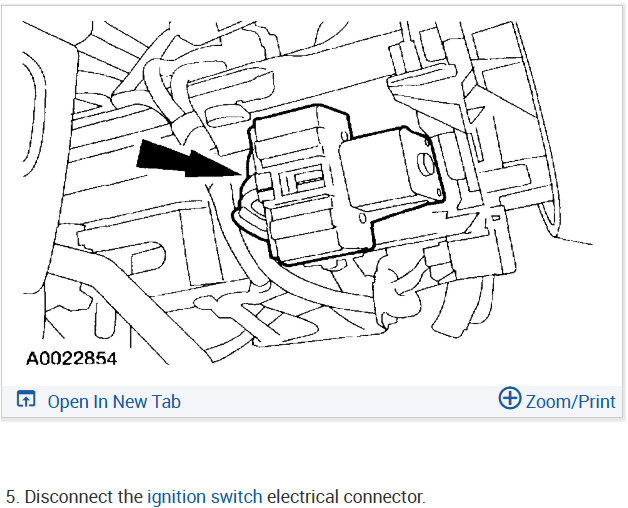 A0022854

Open In New Tab

Zoom/Print

5. Disconnect the ignition switch electrical connector.