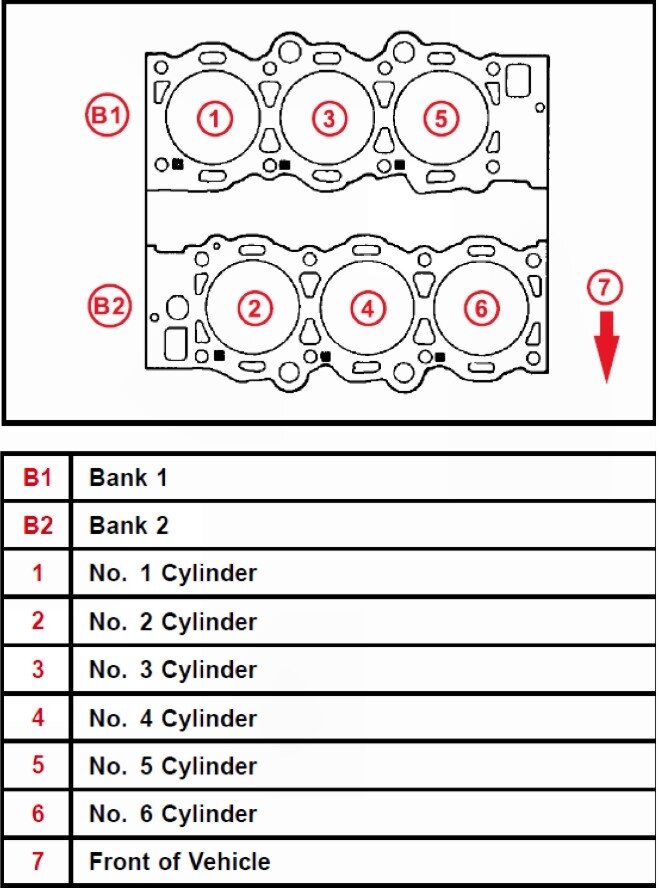 B1
1
3
5
B2
2
4
6
7

| B1 | Bank 1 |
|---|---|
| B2 | Bank 2 |
| 1 | No. 1 Cylinder |
| 2 | No. 2 Cylinder |
| 3 | No. 3 Cylinder |
| 4 | No. 4 Cylinder |
| 5 | No. 5 Cylinder |
| 6 | No. 6 Cylinder |
| 7 | Front of Vehicle |