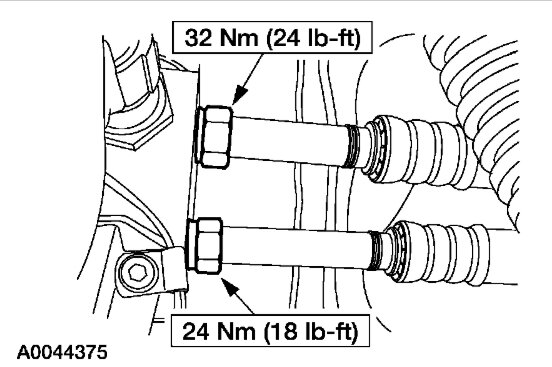 32 Nm (24 lb-ft)

24 Nm (18 lb-ft)

A0044375