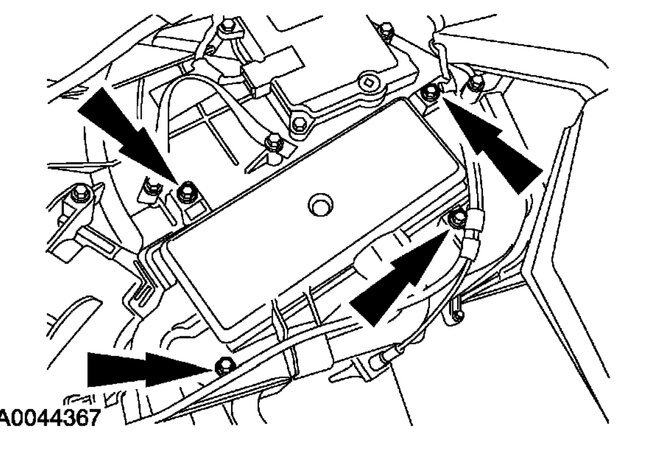 A0044367