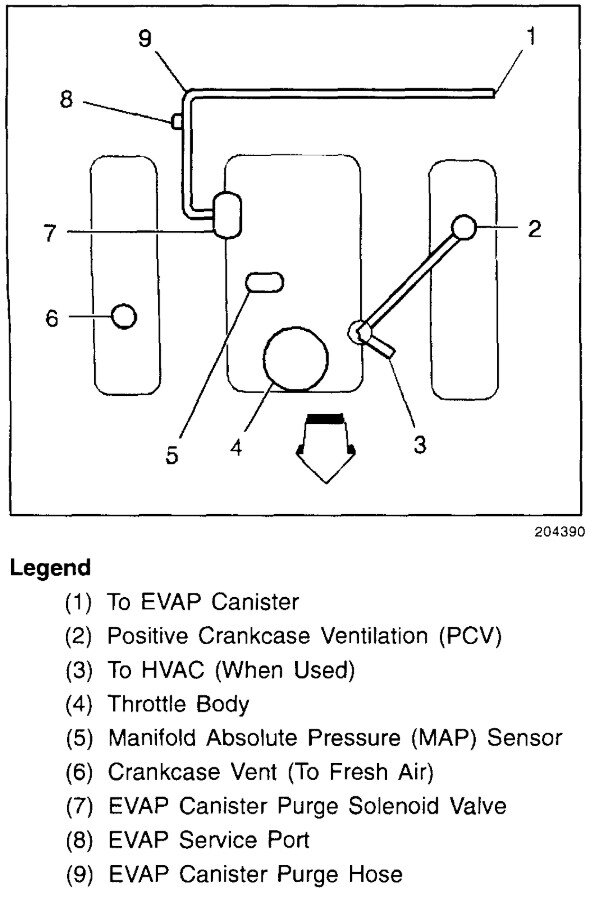 9
1
8
7
2
6
5
4
3
204390

Legend

(1) To EVAP Canister
(2) Positive Crankcase Ventilation (PCV)
(3) To HVAC (When Used)
(4) Throttle Body
(5) Manifold Absolute Pressure (MAP) Sensor
(6) Crankcase Vent (To Fresh Air)
(7) EVAP Canister Purge Solenoid Valve
(8) EVAP Service Port
(9) EVAP Canister Purge Hose