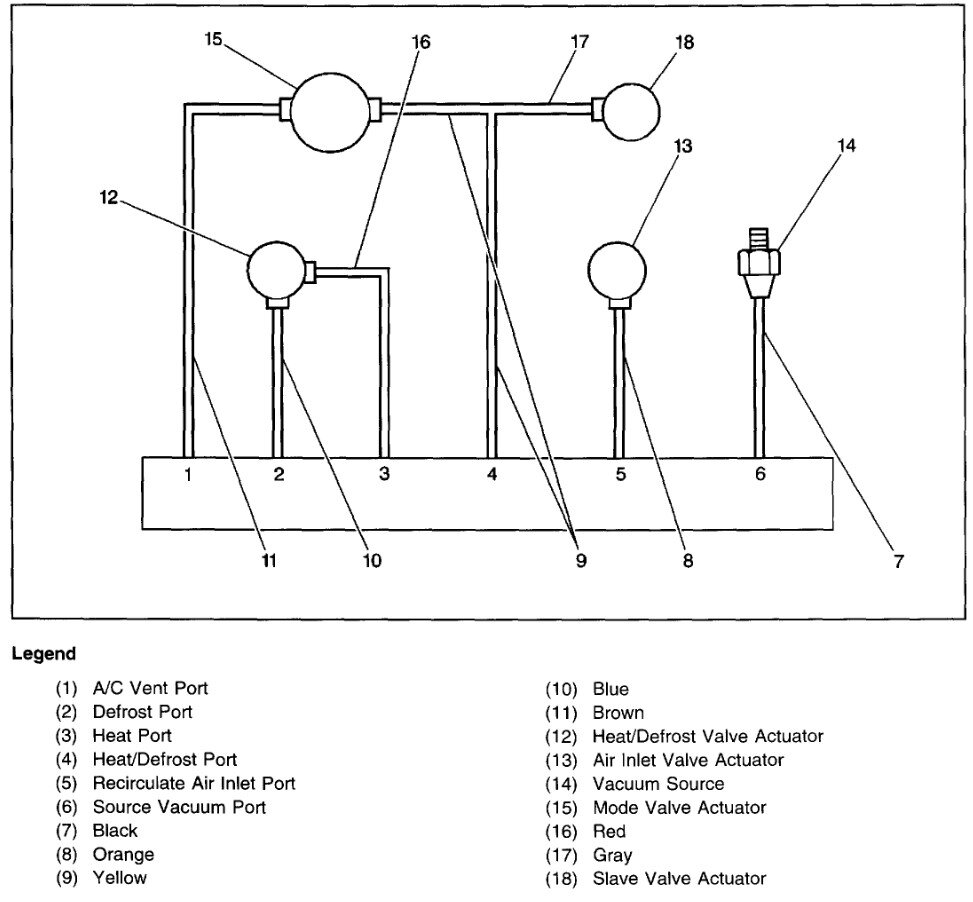 15
16
17
18
13
14
12
1
2
3
4
5
6
11
10
9
8
7

Legend

(1) A/C Vent Port
(2) Defrost Port
(3) Heat Port
(4) Heat/Defrost Port
(5) Recirculate Air Inlet Port
(6) Source Vacuum Port
(7) Black
(8) Orange
(9) Yellow

(10) Blue
(11) Brown
(12) Heat/Defrost Valve Actuator
(13) Air Inlet Valve Actuator
(14) Vacuum Source
(15) Mode Valve Actuator
(16) Red
(17) Gray
(18) Slave Valve Actuator