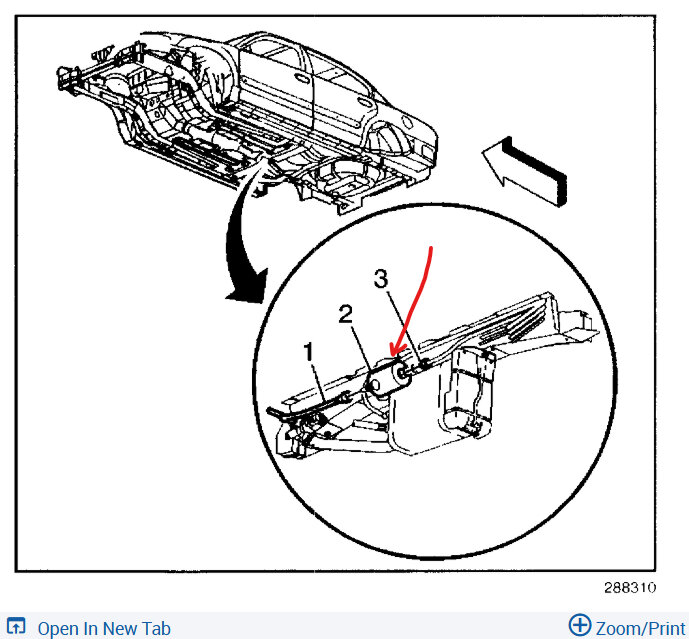 3
2
1
288310
Open In New Tab
Zoom/Print