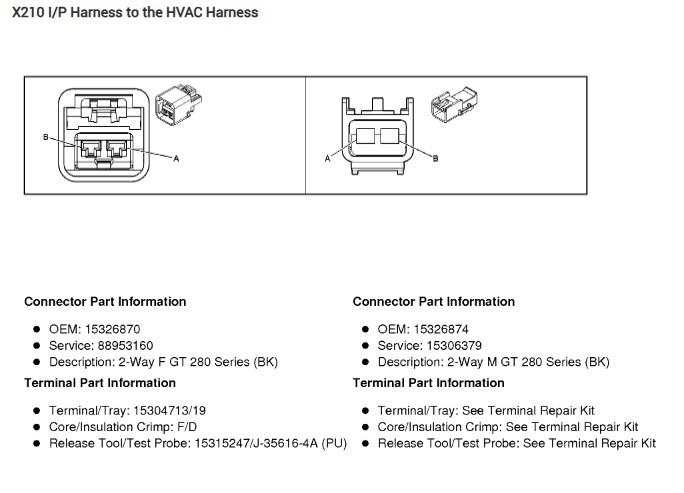 X210 I/P Harness to the HVAC Harness

B

A

A

B

Connector Part Information

- OEM: 15326870
- Service: 88953160
- Description: 2-Way F GT 280 Series (BK)

Terminal Part Information

- Terminal/Tray: 15304713/19
- Core/Insulation Crimp: F/D
- Release Tool/Test Probe: 15315247/J-35616-4A (PU)

Connector Part Information

- OEM: 15326874
- Service: 15306379
- Description: 2-Way M GT 280 Series (BK)

Terminal Part Information

- Terminal/Tray: See Terminal Repair Kit
- Core/Insulation Crimp: See Terminal Repair Kit
- Release Tool/Test Probe: See Terminal Repair Kit