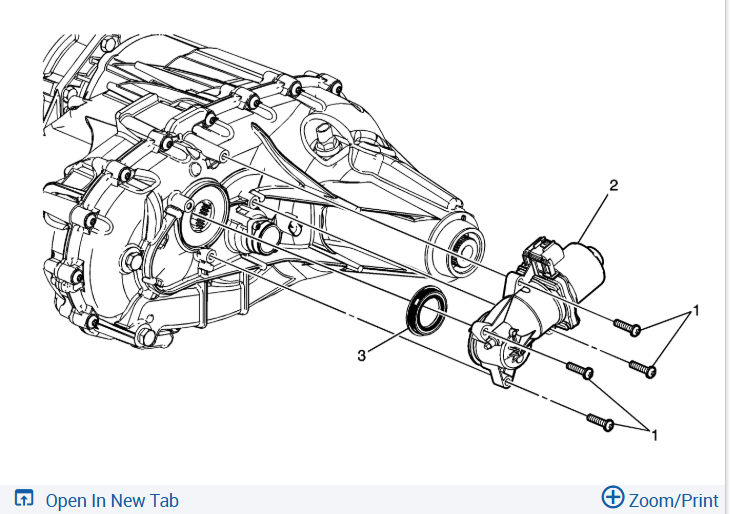 2

1

3

1

Open In New Tab

Zoom/Print