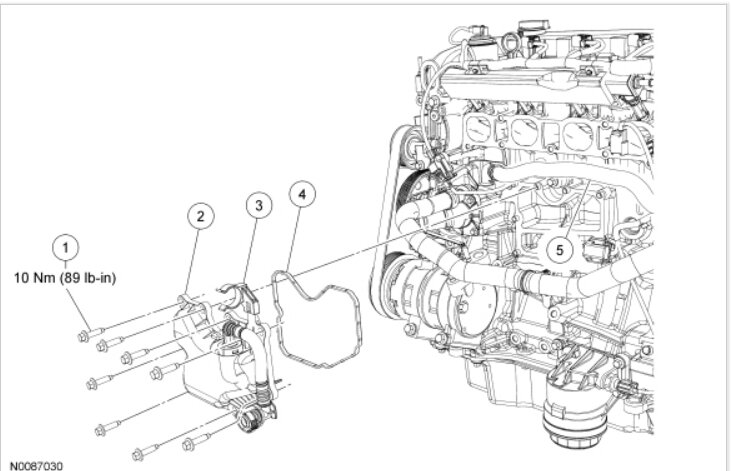 1
10 Nm (89 lb-in)
2
3
4
5
N0087030