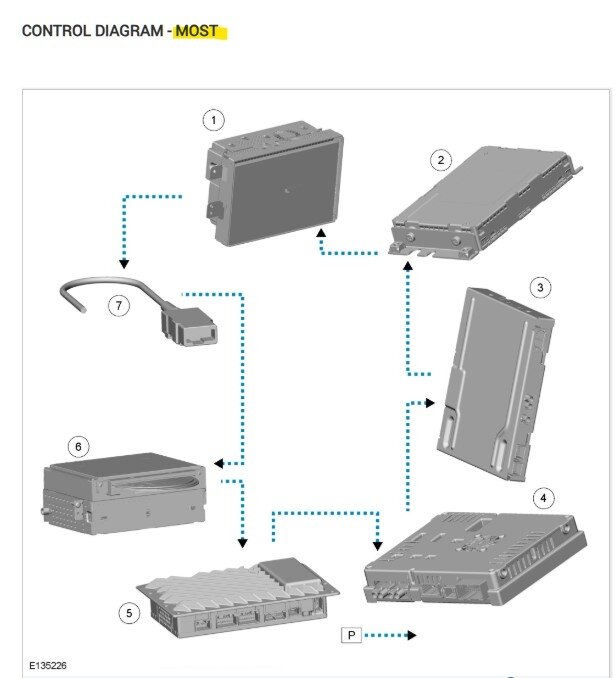 CONTROL DIAGRAM - MOST

1

2

7

3

6

4

5

P

E135226