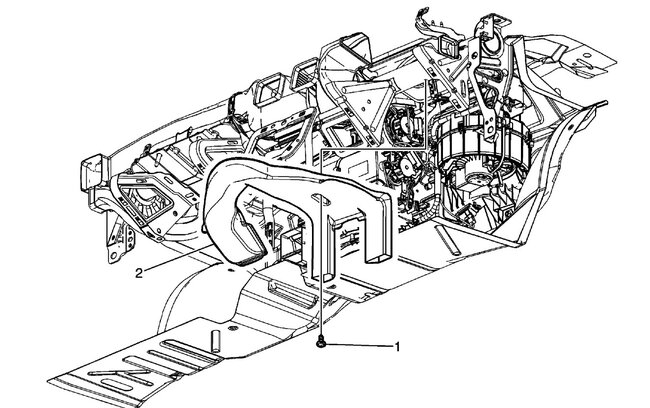 2

1