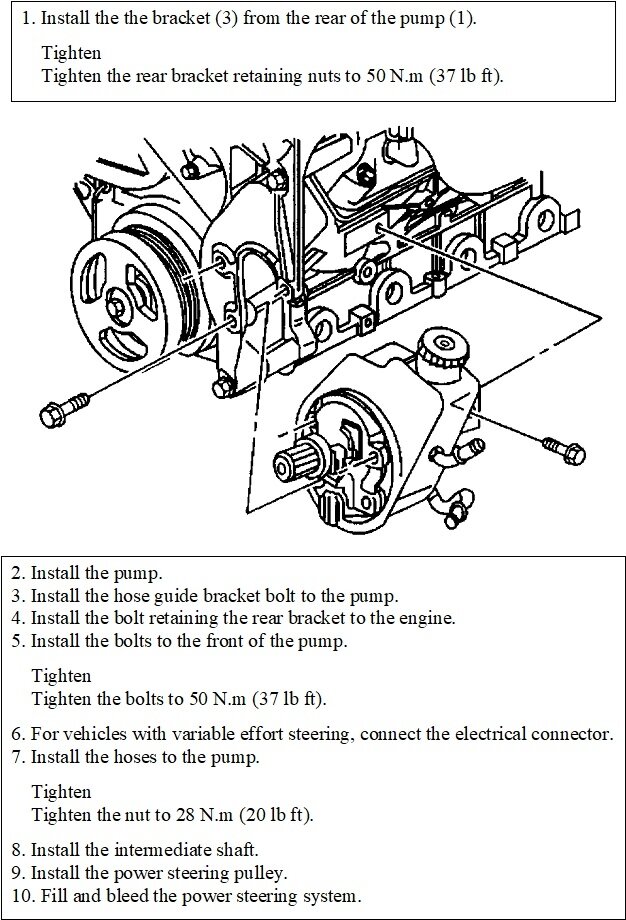 1. Install the the bracket (3) from the rear of the pump (1).

Tighten
Tighten the rear bracket retaining nuts to 50 N.m (37 lb ft).

2. Install the pump.
3. Install the hose guide bracket bolt to the pump.
4. Install the bolt retaining the rear bracket to the engine.
5. Install the bolts to the front of the pump.

Tighten
Tighten the bolts to 50 N.m (37 lb ft).

6. For vehicles with variable effort steering, connect the electrical connector.
7. Install the hoses to the pump.

Tighten
Tighten the nut to 28 N.m (20 lb ft).

8. Install the intermediate shaft.
9. Install the power steering pulley.
10. Fill and bleed the power steering system.