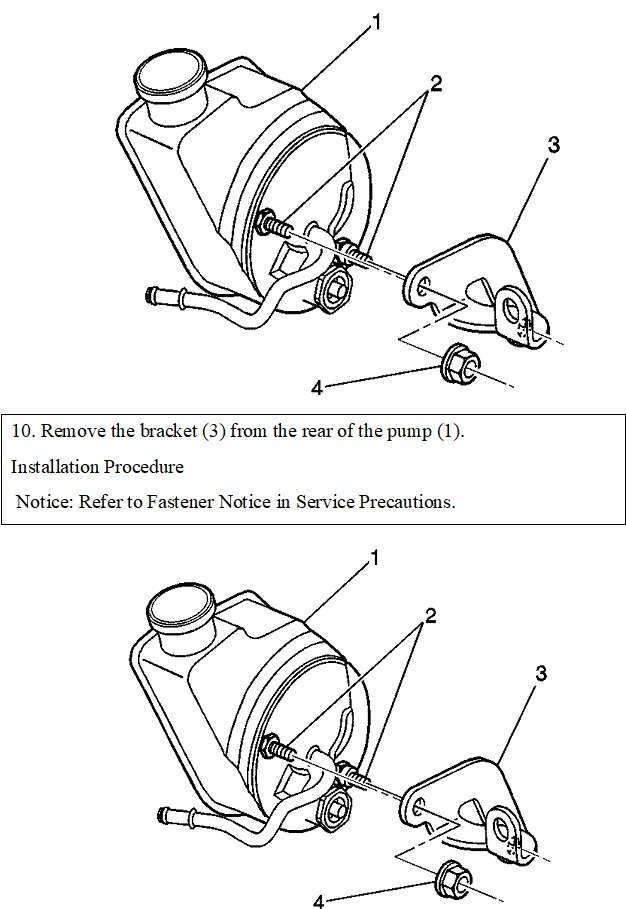 1
2
3
4

10. Remove the bracket (3) from the rear of the pump (1).

Installation Procedure

Notice: Refer to Fastener Notice in Service Precautions.

1
2
3
4