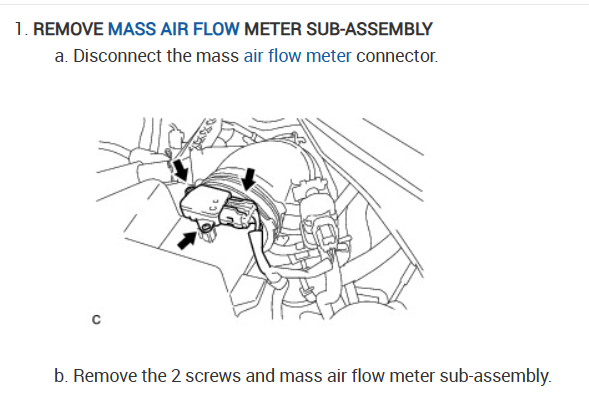 1. REMOVE MASS AIR FLOW METER SUB-ASSEMBLY

a. Disconnect the mass air flow meter connector.

C

b. Remove the 2 screws and mass air flow meter sub-assembly.