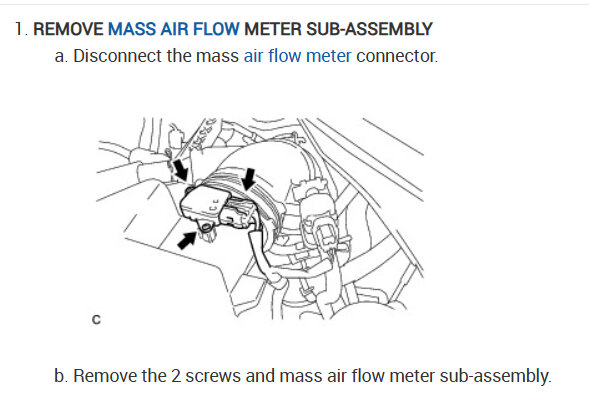 1. REMOVE MASS AIR FLOW METER SUB-ASSEMBLY

a. Disconnect the mass air flow meter connector.

C

b. Remove the 2 screws and mass air flow meter sub-assembly.