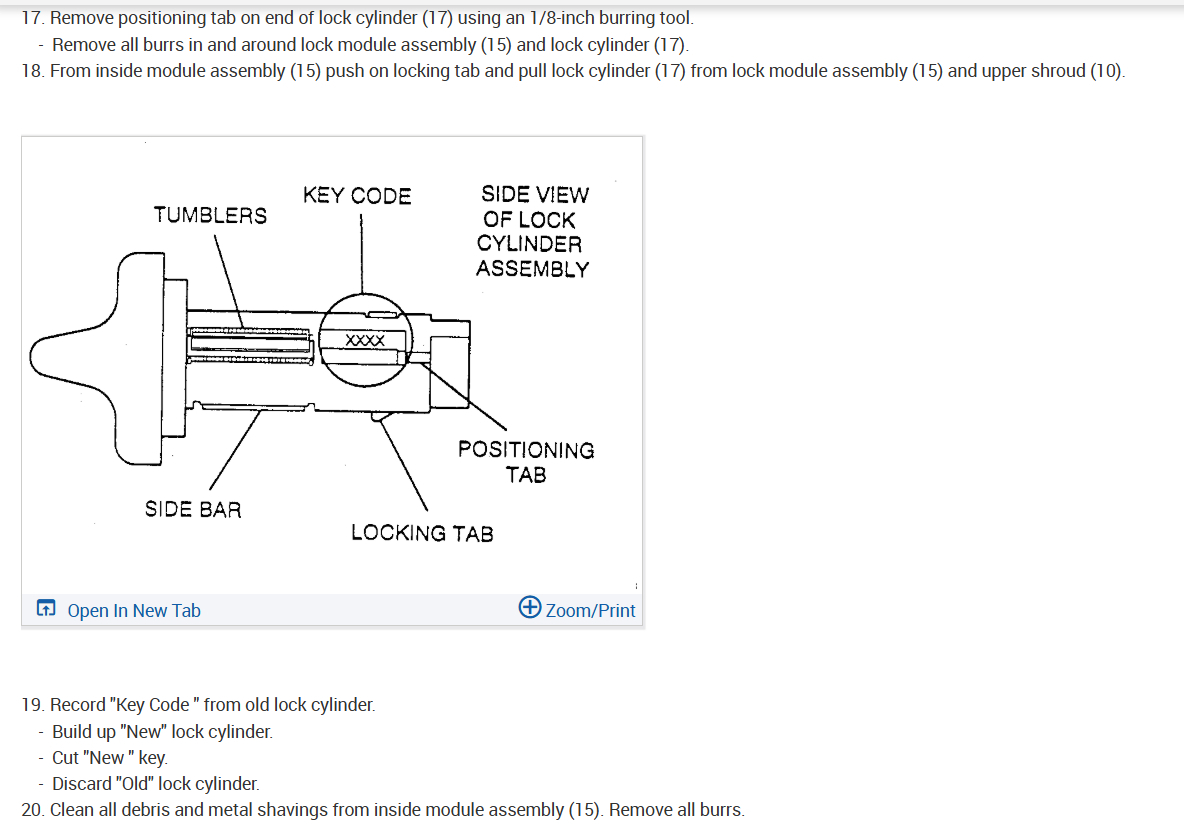 17. Remove positioning tab on end of lock cylinder (17) using an 1/8-inch burring tool.
- Remove all burrs in and around lock module assembly (15) and lock cylinder (17).
18. From inside module assembly (15) push on locking tab and pull lock cylinder (17) from lock module assembly (15) and upper shroud (10).

TUMBLERS
KEY CODE
SIDE VIEW OF LOCK CYLINDER ASSEMBLY
XXXX
POSITIONING TAB
SIDE BAR
LOCKING TAB

Open In New Tab
Zoom/Print

19. Record "Key Code " from old lock cylinder.
- Build up "New" lock cylinder.
- Cut "New " key.
- Discard "Old" lock cylinder.
20. Clean all debris and metal shavings from inside module assembly (15). Remove all burrs.