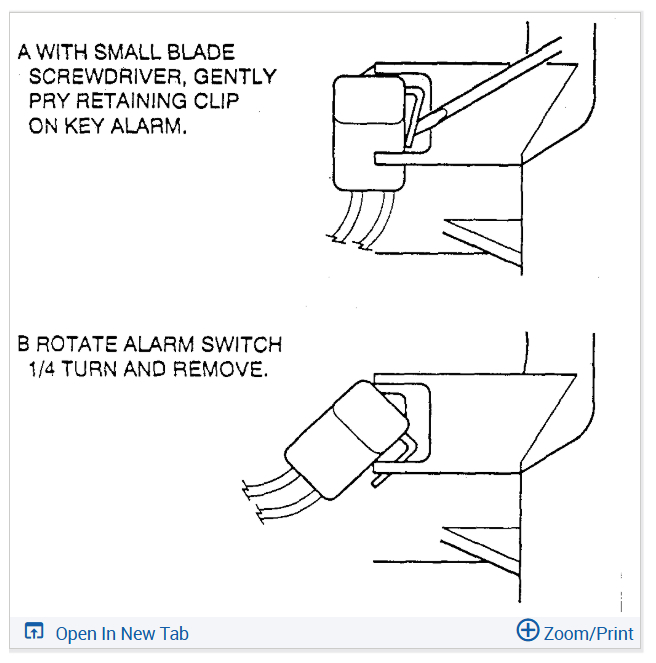 A WITH SMALL BLADE SCREWDRIVER, GENTLY PRY RETAINING CLIP ON KEY ALARM.

B ROTATE ALARM SWITCH 1/4 TURN AND REMOVE.

Open In New Tab

Zoom/Print