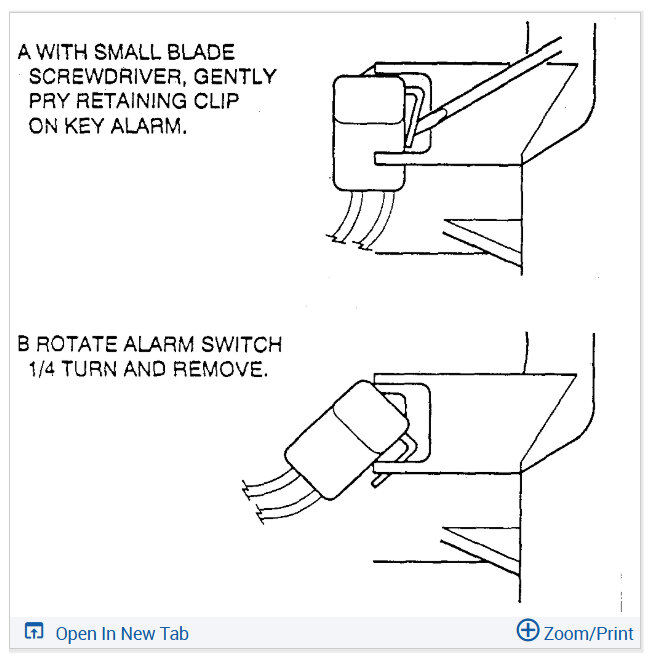 A WITH SMALL BLADE SCREWDRIVER, GENTLY PRY RETAINING CLIP ON KEY ALARM.

B ROTATE ALARM SWITCH 1/4 TURN AND REMOVE.

Open In New Tab

Zoom/Print