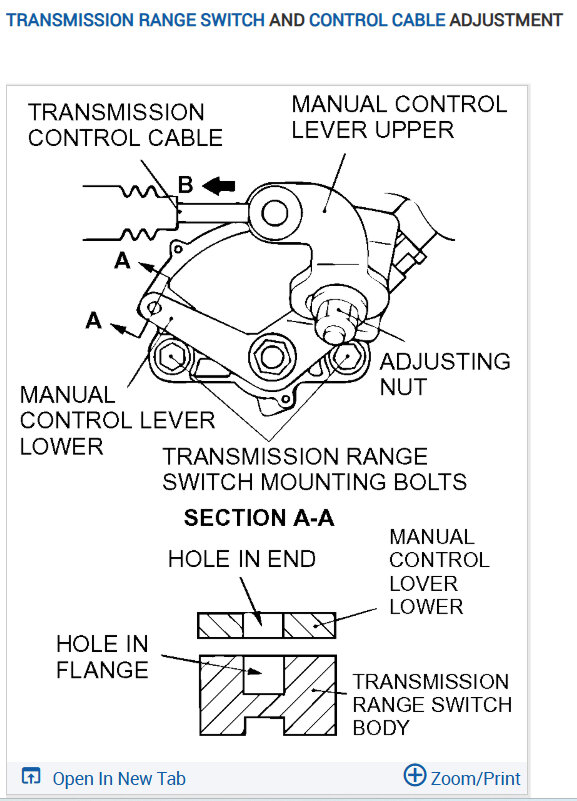 TRANSMISSION RANGE SWITCH AND CONTROL CABLE ADJUSTMENT

TRANSMISSION CONTROL CABLE

MANUAL CONTROL LEVER UPPER

B

A

A

ADJUSTING NUT

MANUAL CONTROL LEVER LOWER

TRANSMISSION RANGE SWITCH MOUNTING BOLTS

SECTION A-A

HOLE IN END

MANUAL CONTROL LOVER LOWER

HOLE IN FLANGE

TRANSMISSION RANGE SWITCH BODY

Open In New Tab

Zoom/Print