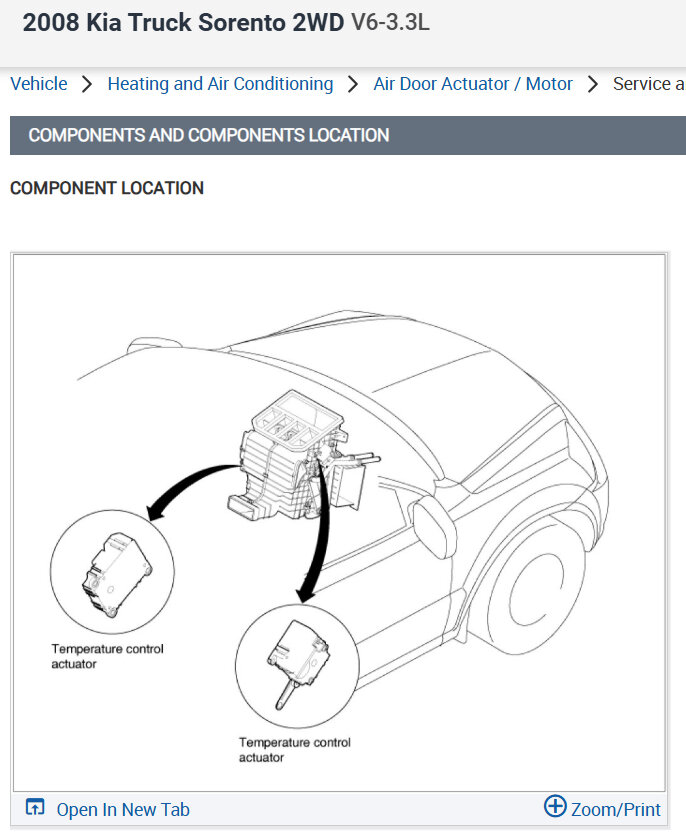 2008 Kia Truck Sorento 2WD V6-3.3L

Vehicle > Heating and Air Conditioning > Air Door Actuator / Motor > Service a

COMPONENTS AND COMPONENTS LOCATION

COMPONENT LOCATION

Temperature control actuator

Temperature control actuator

Open In New Tab

Zoom/Print