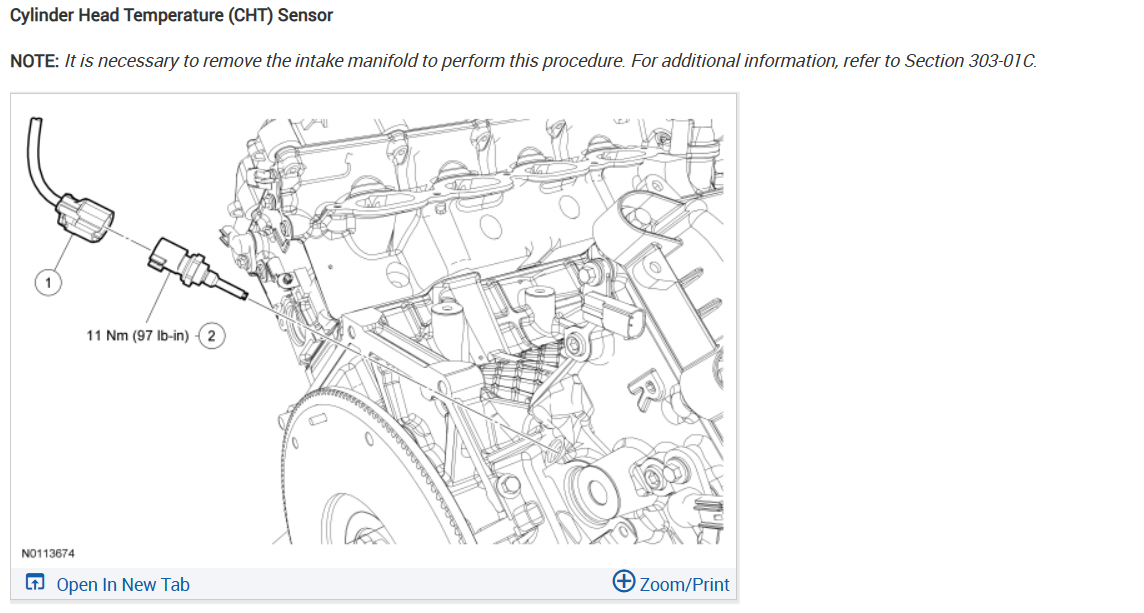 Cylinder Head Temperature (CHT) Sensor

NOTE: It is necessary to remove the intake manifold to perform this procedure. For additional information, refer to Section 303-01C.

1

11 Nm (97 lb-in) 2

N0113674

Open In New Tab

Zoom/Print