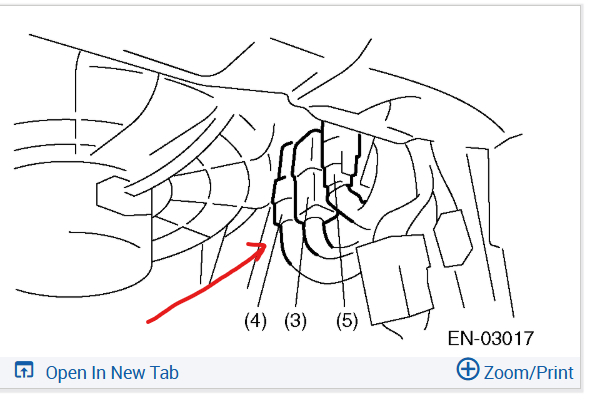 (4) (3) (5)
EN-03017
Open In New Tab
Zoom/Print