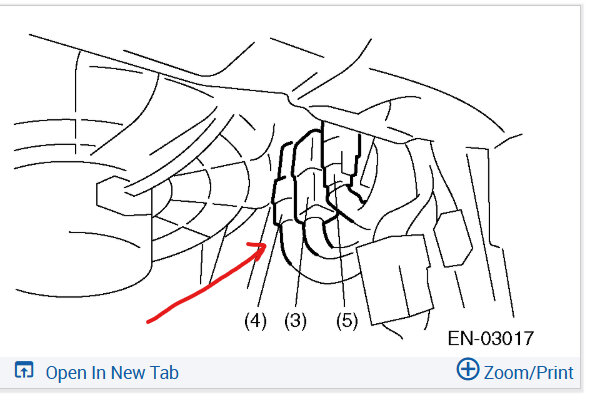 (4) (3) (5)

EN-03017

Open In New Tab

Zoom/Print