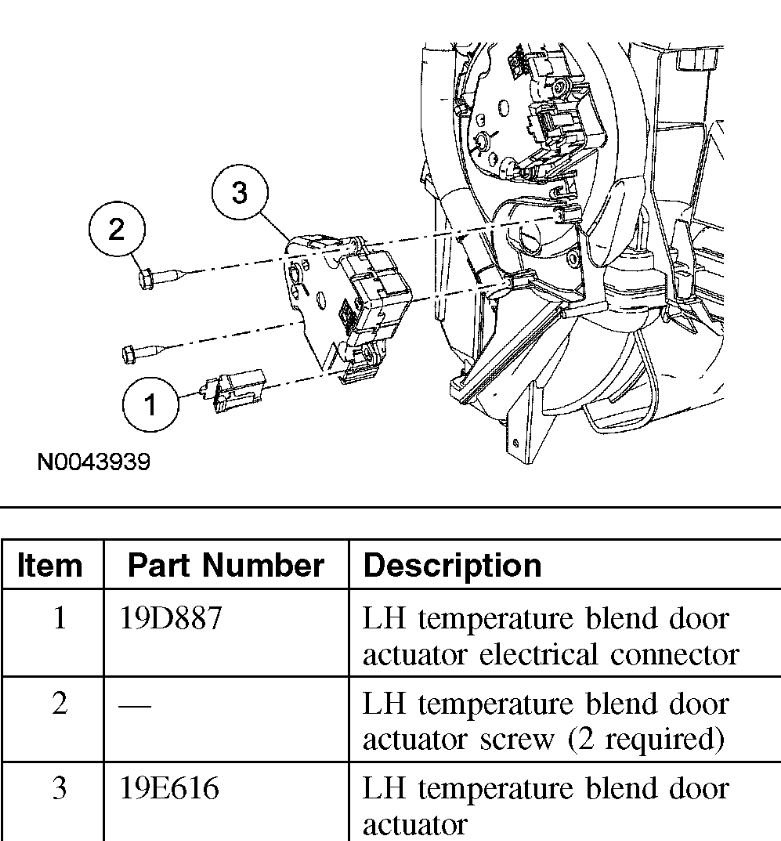 3

2

1

N0043939

| Item | Part Number | Description |
|---|---|---|
| 1 | 19D887 | LH temperature blend door actuator electrical connector |
| 2 | — | LH temperature blend door actuator screw (2 required) |
| 3 | 19E616 | LH temperature blend door actuator |